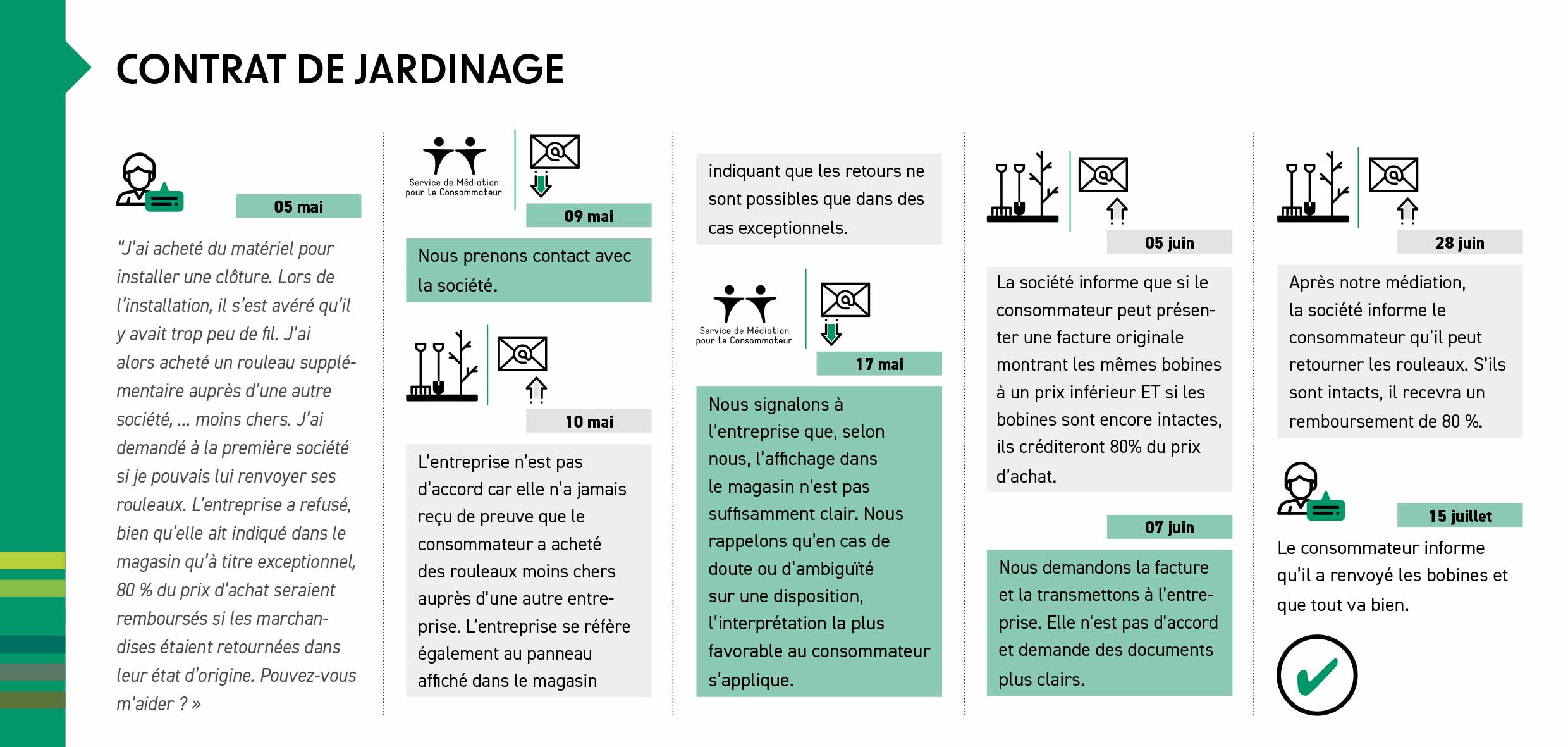 CONTRAT DE JARDINAGE

05 mai

“J'ai acheté du matériel pour installer une clôture. Lors de l'installation, il s'est avéré qu'il y avait trop peu de fil. J'ai alors acheté un rouleau supplémentaire auprès d'une autre société, ... moins chers. J'ai demandé à la première société si je pouvais lui renvoyer ses rouleaux. L'entreprise a refusé, bien qu'elle ait indiqué dans le magasin qu'à titre exceptionnel, 80 % du prix d'achat seraient remboursés si les marchandises étaient retournées dans leur état d'origine. Pouvez-vous m'aider ? »

Service de Médiation pour le Consommateur

09 mai

Nous prenons contact avec la société.

10 mai

L'entreprise n'est pas d'accord car elle n'a jamais reçu de preuve que le consommateur a acheté des rouleaux moins chers auprès d'une autre entreprise. L'entreprise se réfère également au panneau affiché dans le magasin

indiquant que les retours ne sont possibles que dans des cas exceptionnels.

Service de Médiation pour le Consommateur

17 mai

Nous signalons à l'entreprise que, selon nous, l'affichage dans le magasin n'est pas suffisamment clair. Nous rappelons qu'en cas de doute ou d'ambiguïté sur une disposition, l'interprétation la plus favorable au consommateur s'applique.

05 juin

La société informe que si le consommateur peut présenter une facture originale montrant les mêmes bobines à un prix inférieur ET si les bobines sont encore intactes, ils créditeront 80% du prix d'achat.

07 juin

Nous demandons la facture et la transmettons à l'entreprise. Elle n'est pas d'accord et demande des documents plus clairs.

28 juin

Après notre médiation, la société informe le consommateur qu'il peut retourner les rouleaux. S'ils sont intacts, il recevra un remboursement de 80 %.

15 juillet

Le consommateur informe qu'il a renvoyé les bobines et que tout va bien.